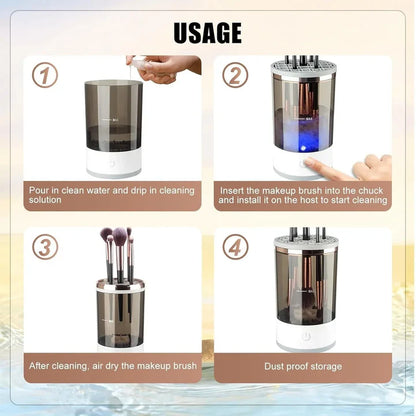 USAGE

1

Pour in clean water and drip in cleaning solution

2

Insert the makeup brush into the chuck and install it on the host to start cleaning

3

After cleaning, air dry the makeup brush

4

Dust proof storage